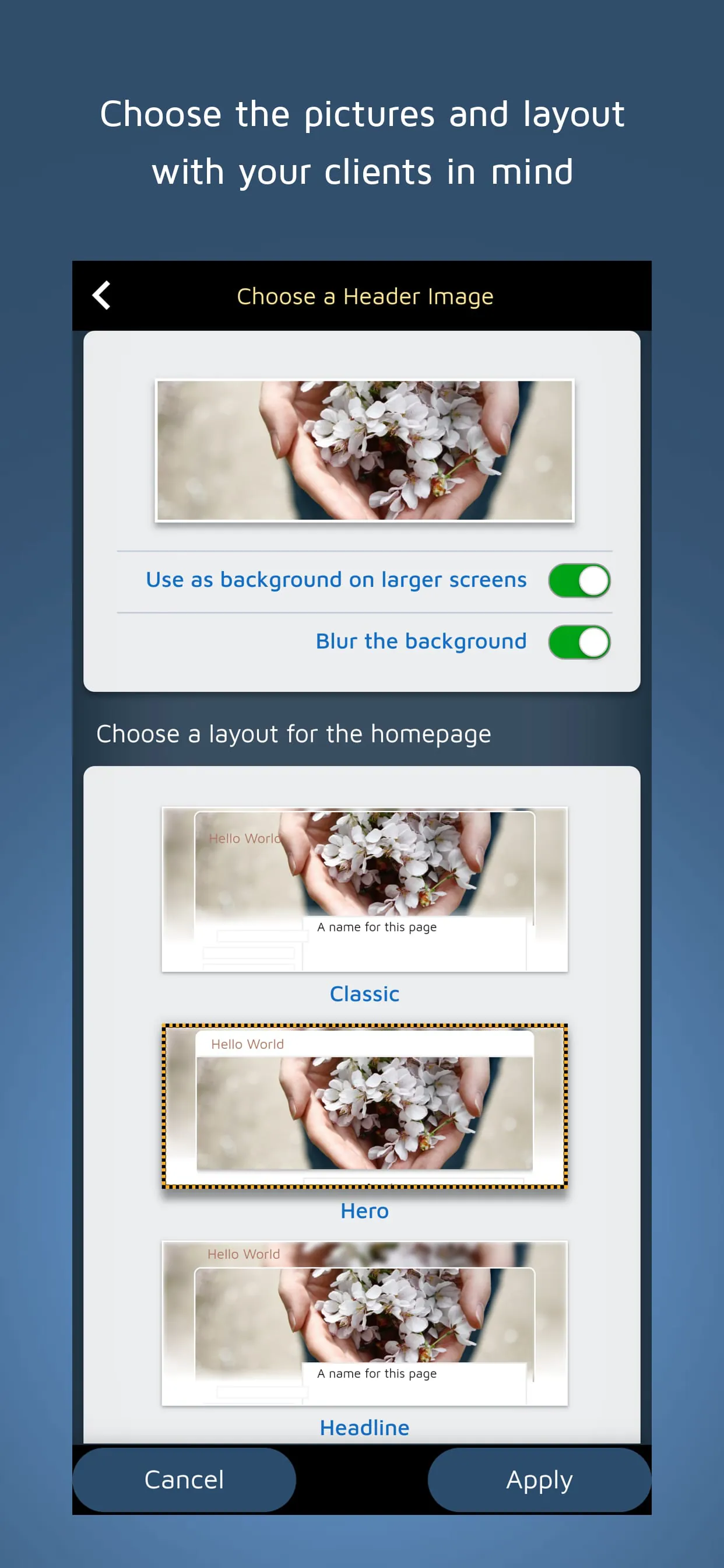 Choose the pictures and layout with your clients in mind

Choose a Header Image

Use as background on larger screens

Blur the background

Choose a layout for the homepage

Hello World

A name for this page

Classic

Hello World

Hero

Hello World

A name for this page

Headline

Cancel

Apply