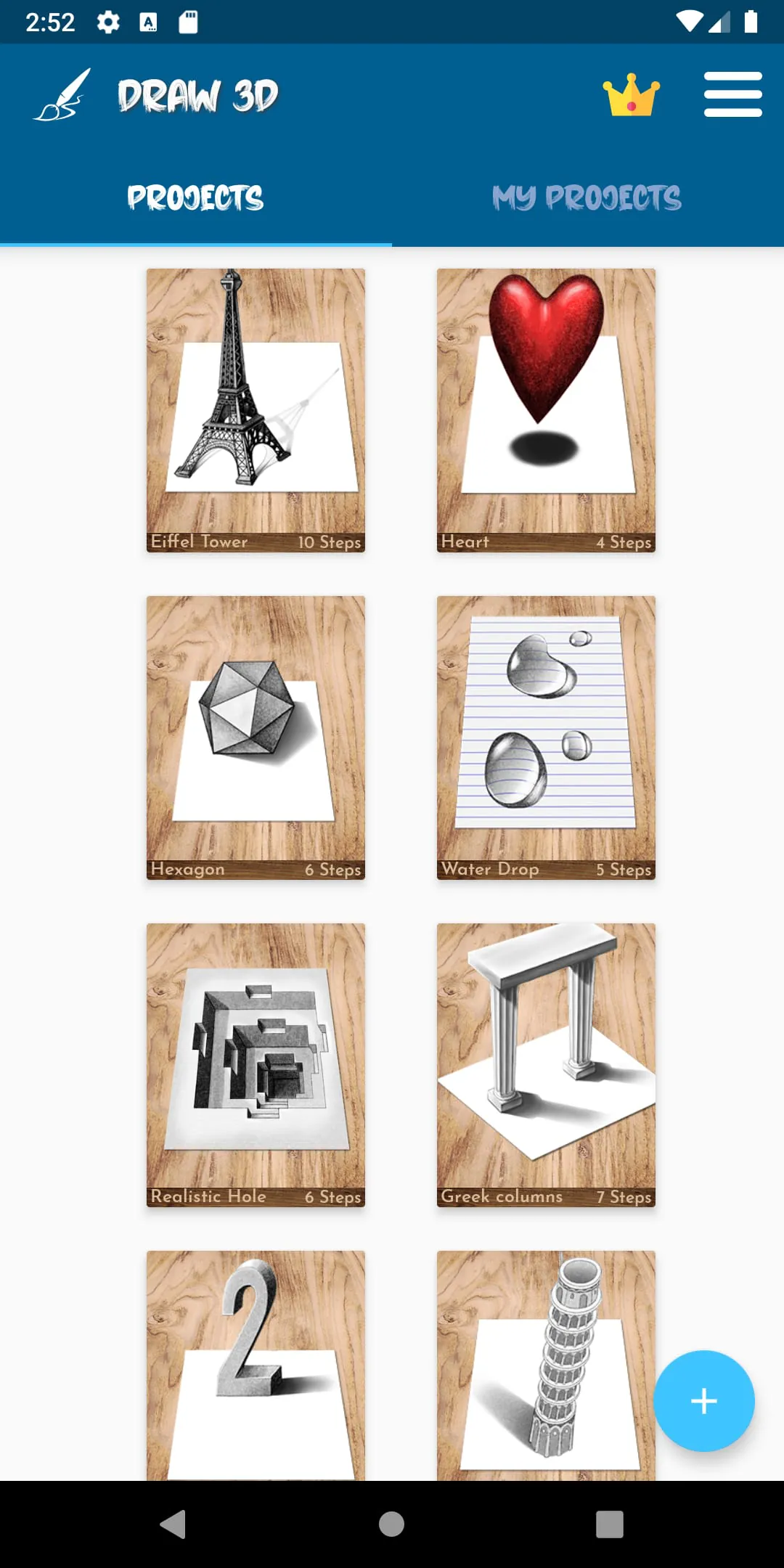 2:52

DRAW 3D

PROJECTS

MY PROJECTS

Eiffel Tower 10 Steps

Heart 4 Steps

Hexagon 6 Steps

Water Drop 5 Steps

Realistic Hole 6 Steps

Greek columns 7 Steps

2

+