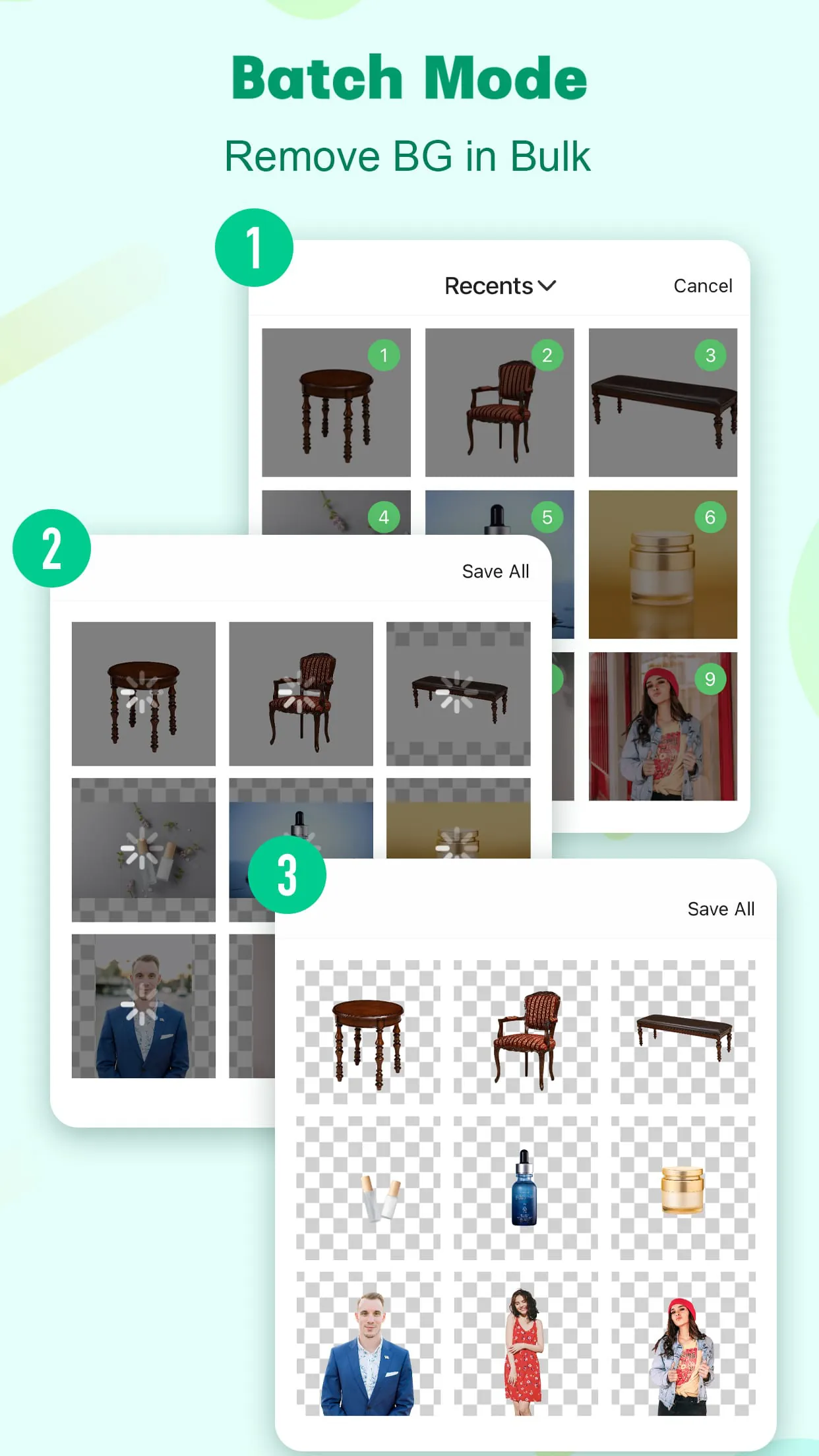 Batch Mode

Remove BG in Bulk

1

Recents

Cancel

1

2

3

4

5

6

9

2

Save All

3

Save All